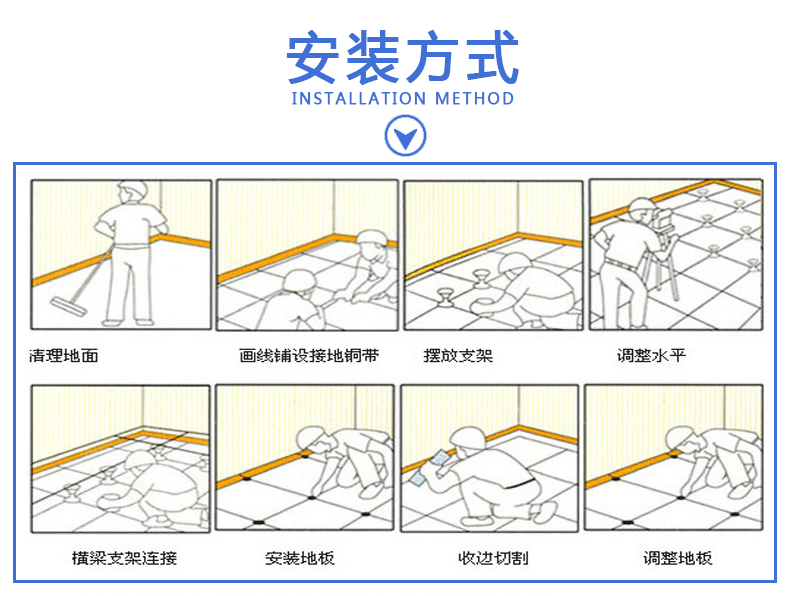 安装方式
INSTALLATION METHOD

清理地面

画线铺设接地铜带

摆放支架

调整水平

横梁支架连接

安装地板

收边切割

调整地板